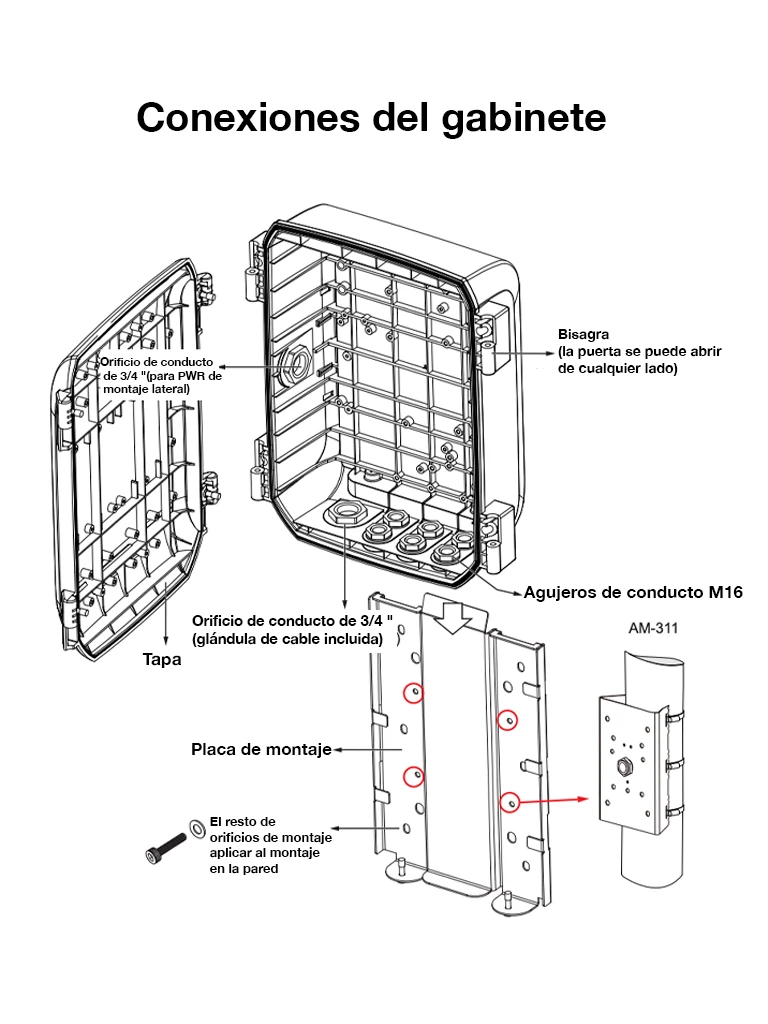 Conexiones del gabinete

Orificio de conducto de 3/4 "(para PWR de montaje lateral)

Bisagra (la puerta se puede abrir de cualquier lado)

Agujeros de conducto M16

Orificio de conducto de 3/4 " (glándula de cable incluida)

Tapa

AM-311

Placa de montaje

El resto de orificios de montaje aplicar al montaje en la pared