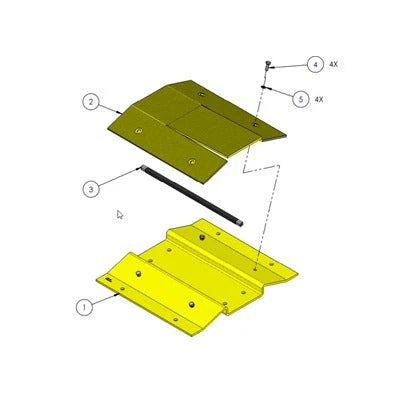 4 4X
5 4X
2
3
1