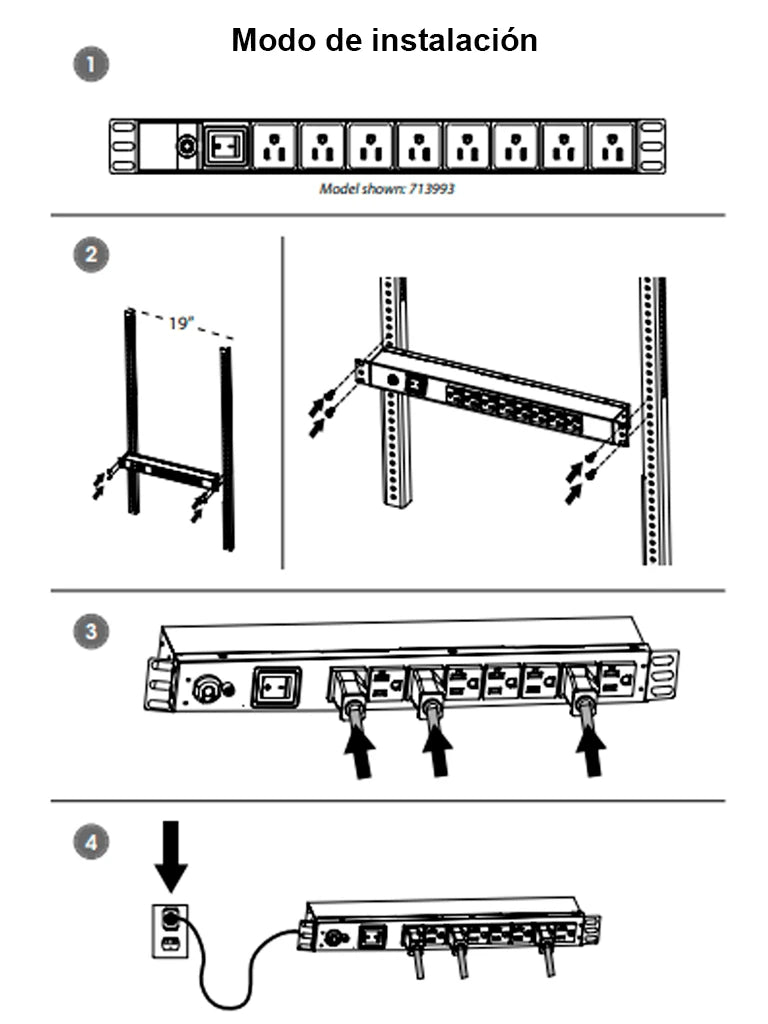 Modo de instalación

1

Model shown: 713993

2

19"

3

4