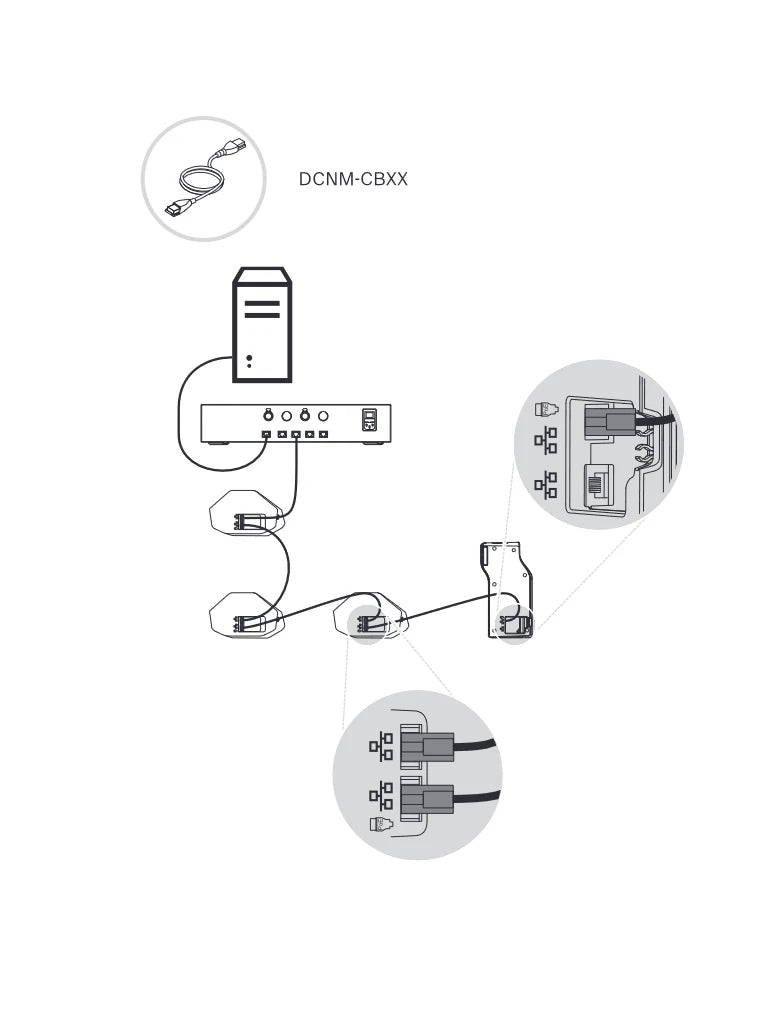 DCNM-CBXX