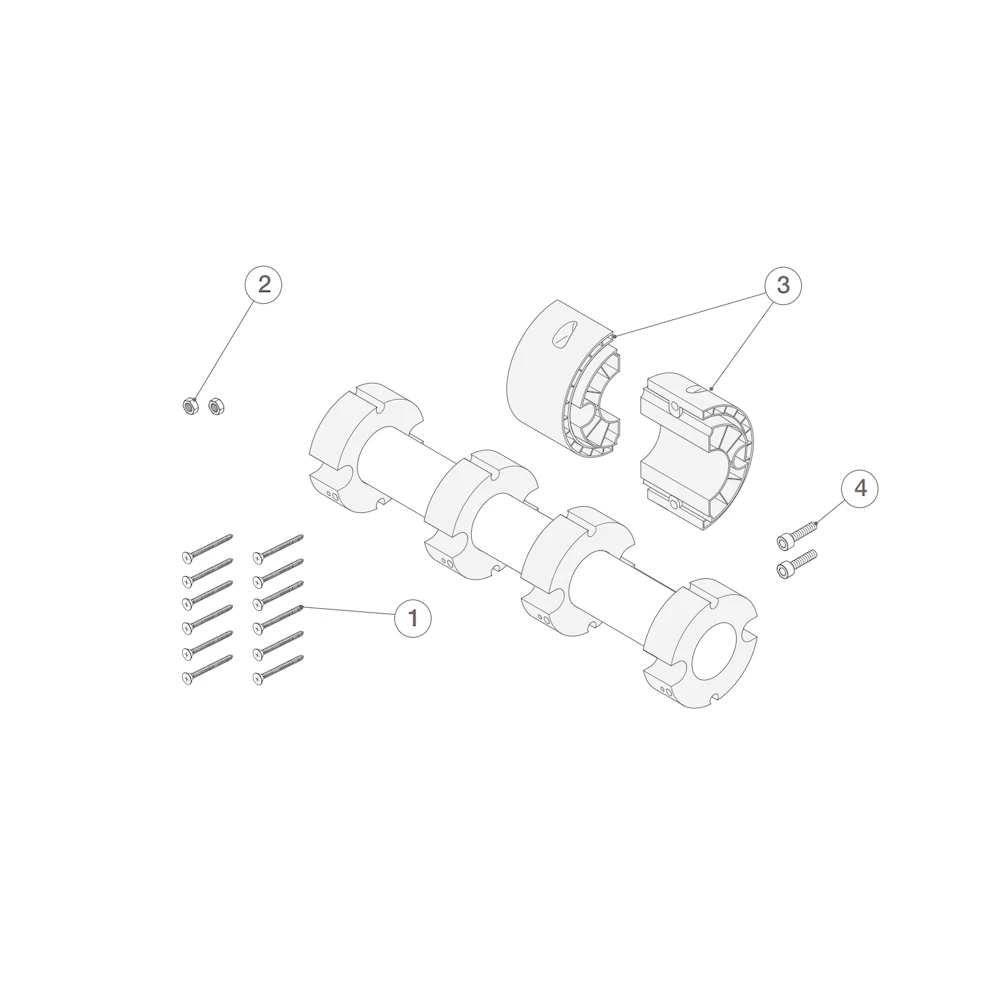 2
3
4
1