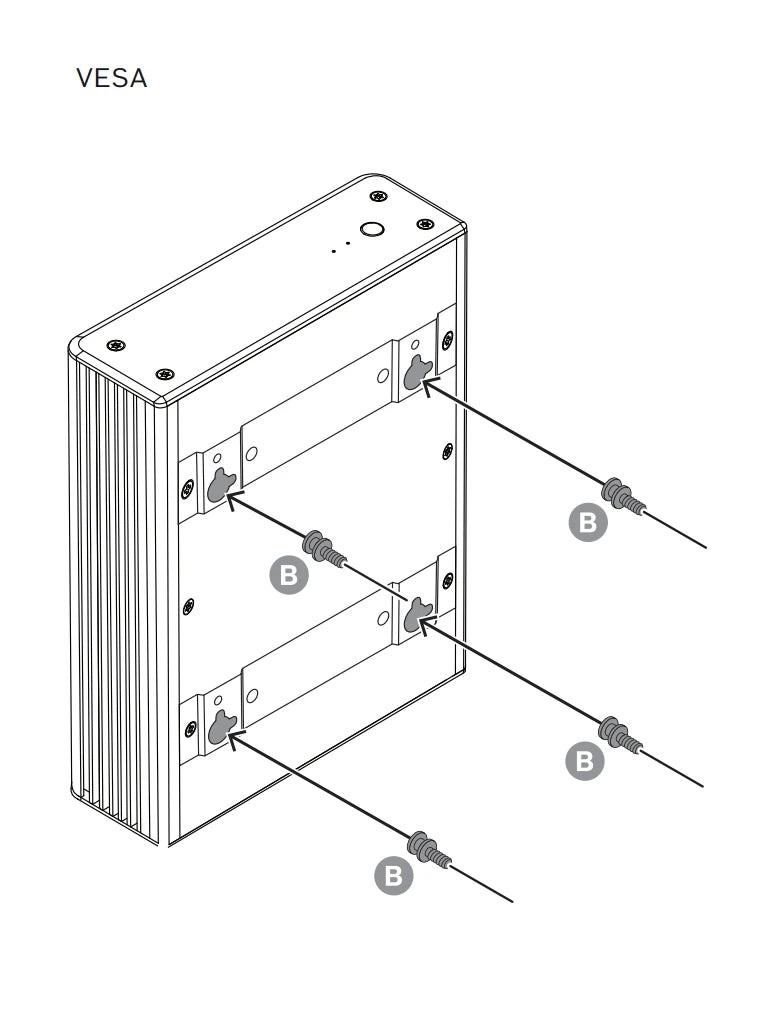 VESA

B

B

B

B