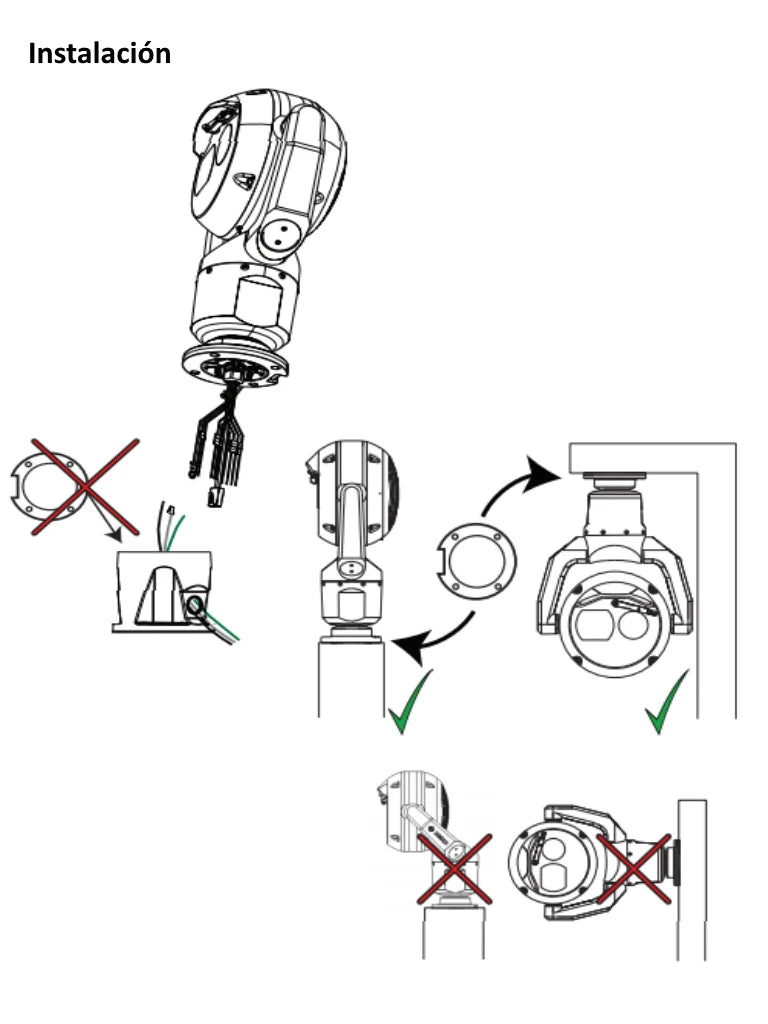 Instalación