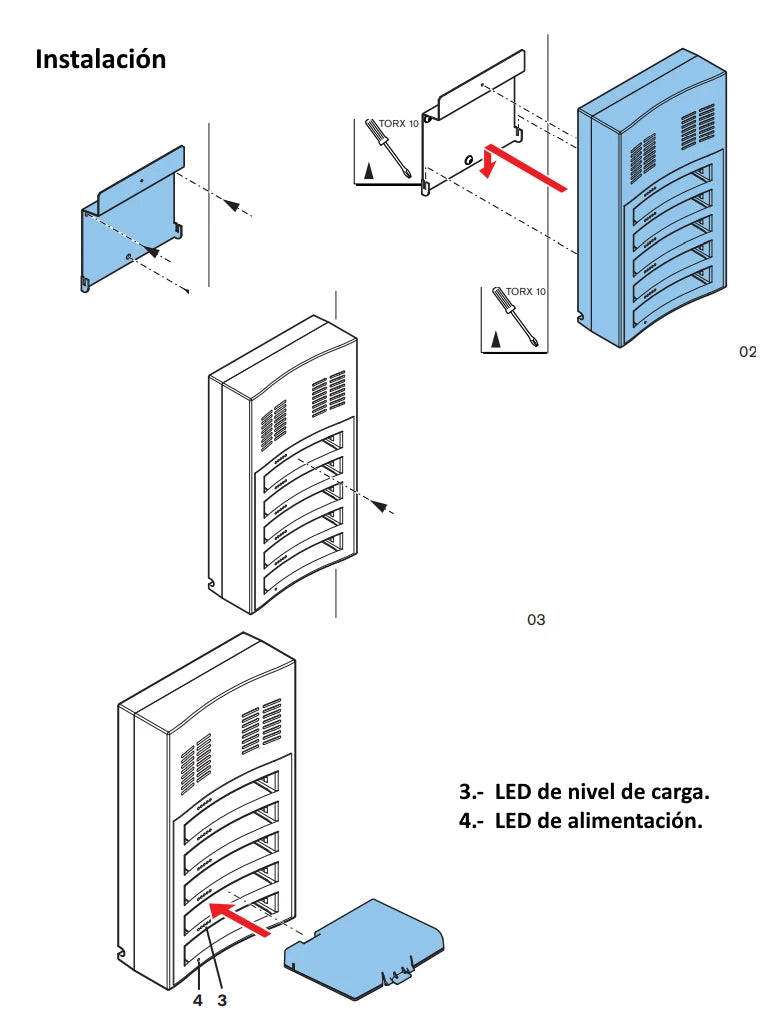 Instalación

TORX 10

TORX 10

02

03

3.- LED de nivel de carga.
4.- LED de alimentación.

4 3