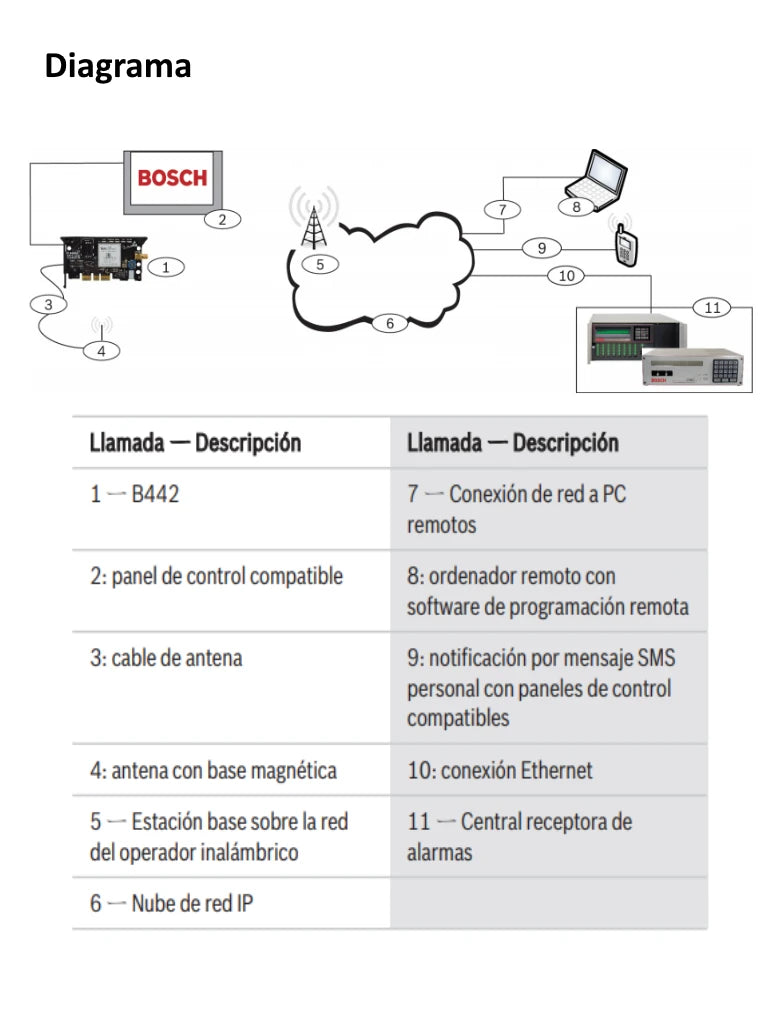 Diagrama

BOSCH

2

1

3

4

5

6

7

8

9

10

11

BOSCH

| Llamada — Descripción | Llamada — Descripción |
|---|---|
| 1 — B442 | 7 — Conexión de red a PC remotos |
| 2: panel de control compatible | 8: ordenador remoto con software de programación remota |
| 3: cable de antena | 9: notificación por mensaje SMS personal con paneles de control compatibles |
| 4: antena con base magnética | 10: conexión Ethernet |
| 5 — Estación base sobre la red del operador inalámbrico | 11 — Central receptora de alarmas |
| 6 — Nube de red IP | |