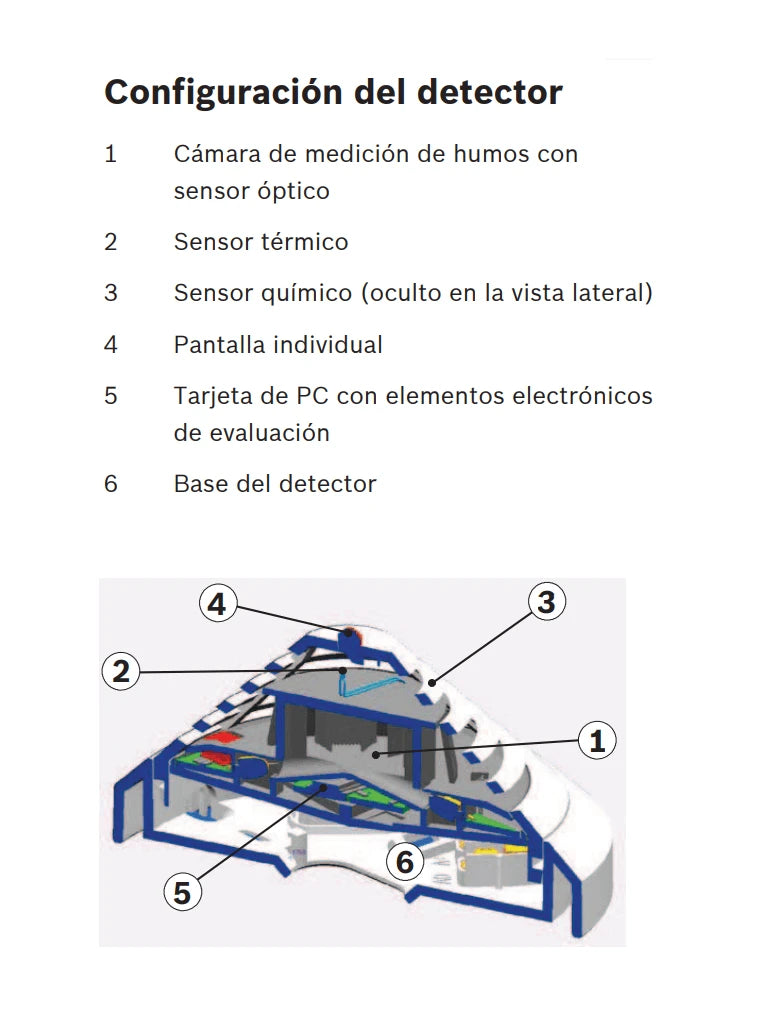 Configuración del detector

1 Cámara de medición de humos con sensor óptico

2 Sensor térmico

3 Sensor químico (oculto en la vista lateral)

4 Pantalla individual

5 Tarjeta de PC con elementos electrónicos de evaluación

6 Base del detector

4
3
2
1
5
6