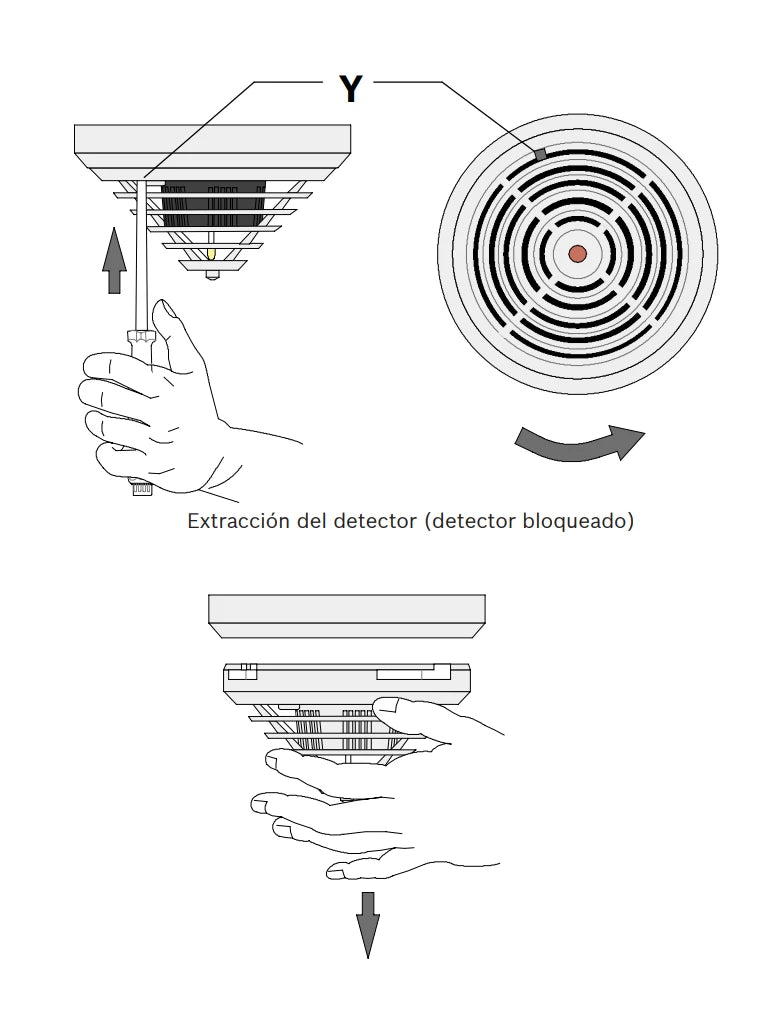 Y

Extracción del detector (detector bloqueado)