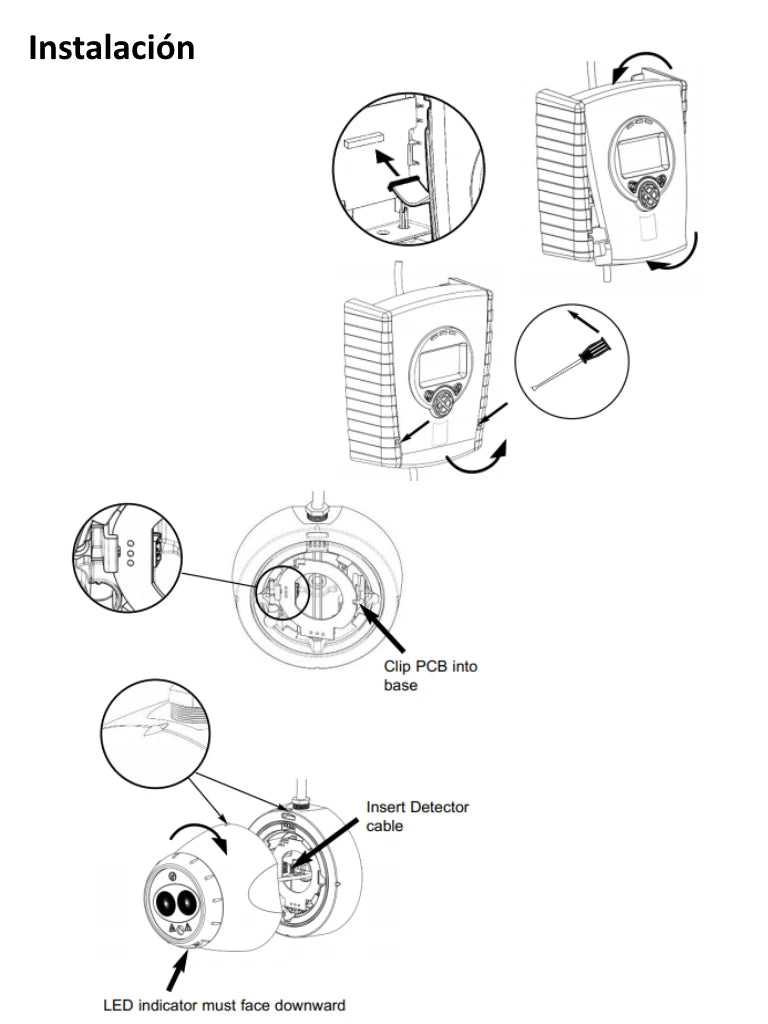 Instalación

Clip PCB into base

Insert Detector cable

LED indicator must face downward